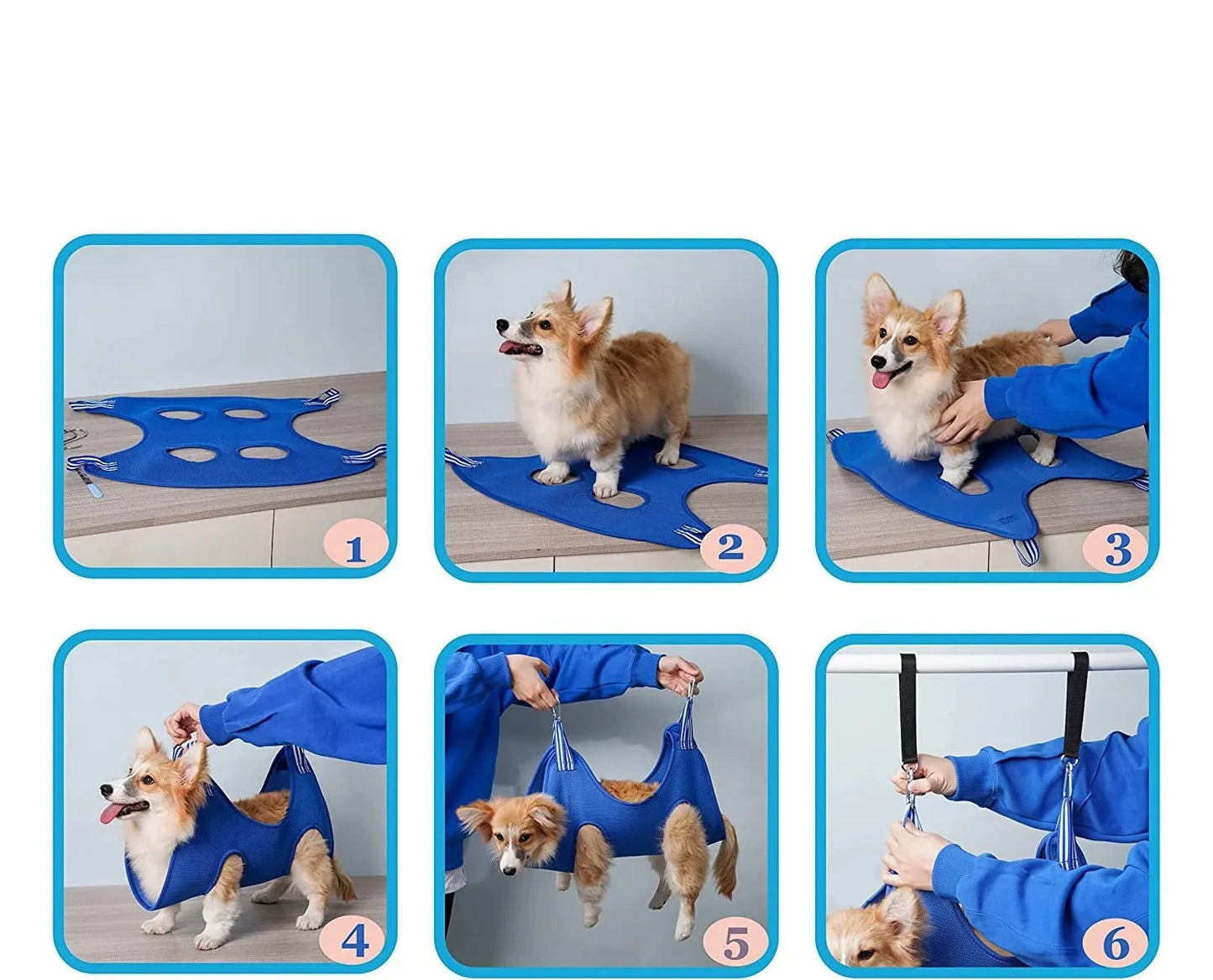 1

2

3

4

5

6